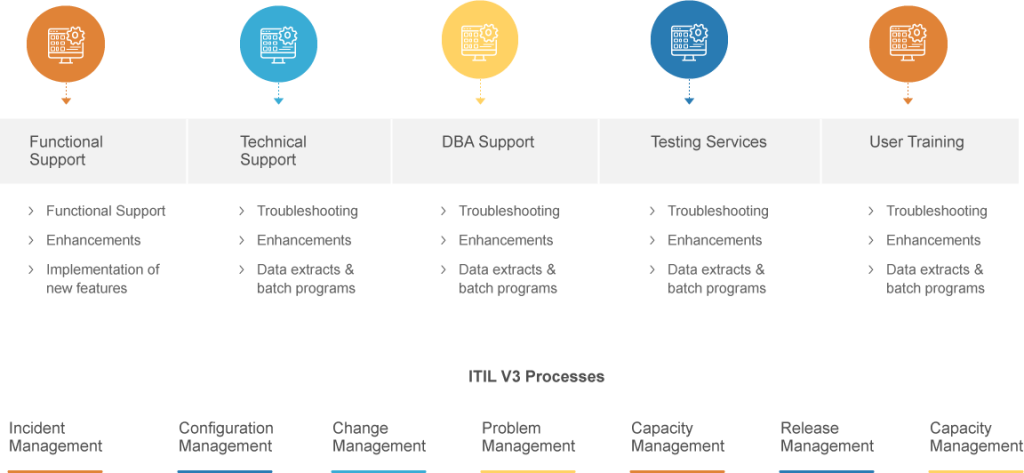 Functional Support

› Functional Support
› Enhancements
› Implementation of new features

Technical Support

› Troubleshooting
› Enhancements
› Data extracts & batch programs

DBA Support

› Troubleshooting
› Enhancements
› Data extracts & batch programs

Testing Services

› Troubleshooting
› Enhancements
› Data extracts & batch programs

User Training

› Troubleshooting
› Enhancements
› Data extracts & batch programs

ITIL V3 Processes

Incident Management

Configuration Management

Change Management

Problem Management

Capacity Management

Release Management

Capacity Management